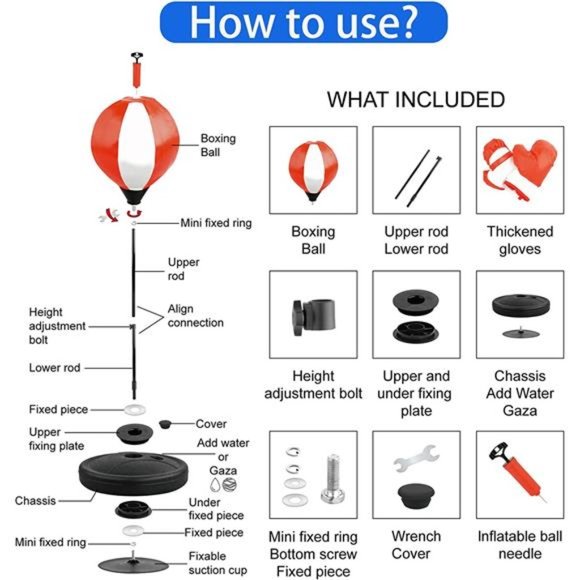 How to use?

Boxing Ball

Mini fixed ring

Upper rod

Height adjustment bolt

Align connection

Lower rod

Fixed piece

Upper fixing plate

Cover

Add water or Gaza

Chassis

Under fixed piece

Fixed piece

Mini fixed ring

Fixable suction cup

WHAT INCLUDED

Boxing Ball

Upper rod
Lower rod

Thickened gloves

Height adjustment bolt

Upper and under fixing plate

Chassis
Add Water
Gaza

Mini fixed ring
Bottom screw
Fixed piece

Wrench
Cover

Inflatable ball needle